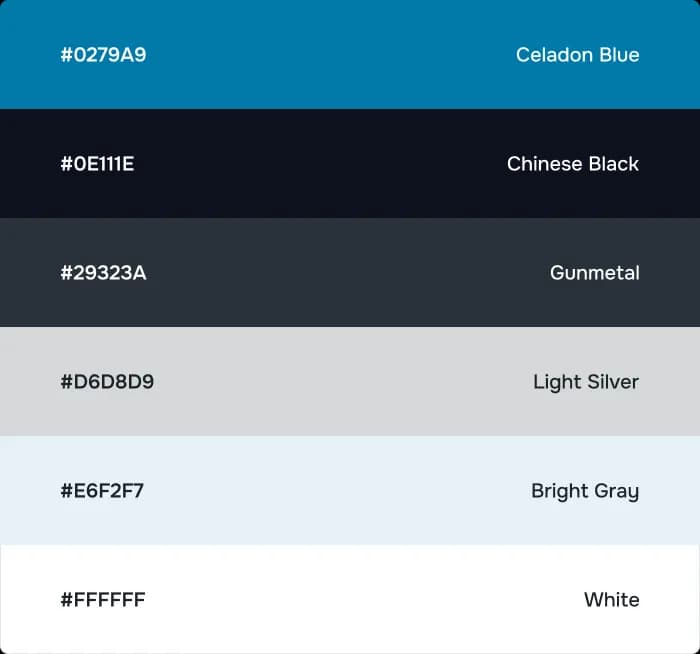 #0279A9 Celadon Blue

#0E111E Chinese Black

#29323A Gunmetal

#D6D8D9 Light Silver

#E6F2F7 Bright Gray

#FFFFFF White