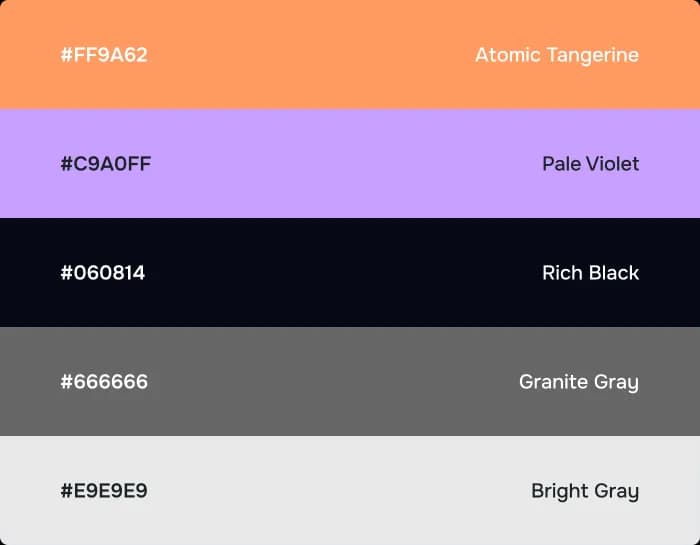 #FF9A62 Atomic Tangerine

#C9A0FF Pale Violet

#060814 Rich Black

#666666 Granite Gray

#E9E9E9 Bright Gray